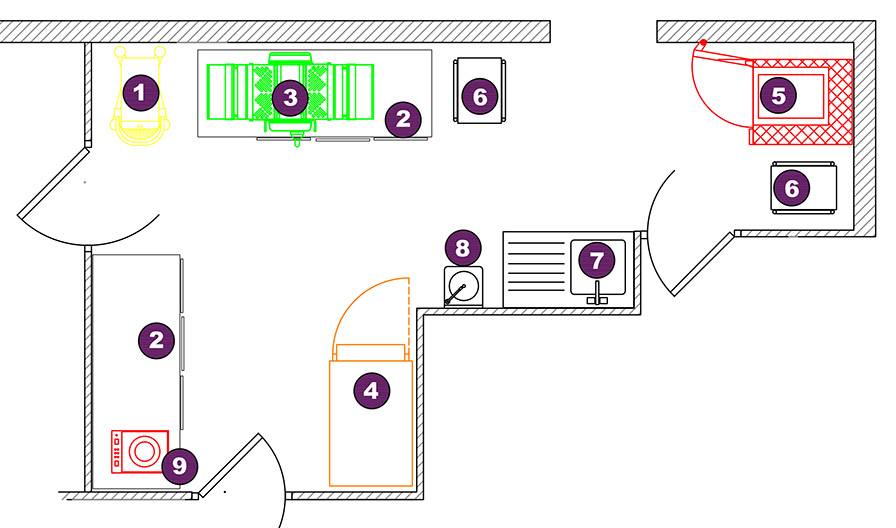 1
3
2
6
5
6
8
7
2
4
9